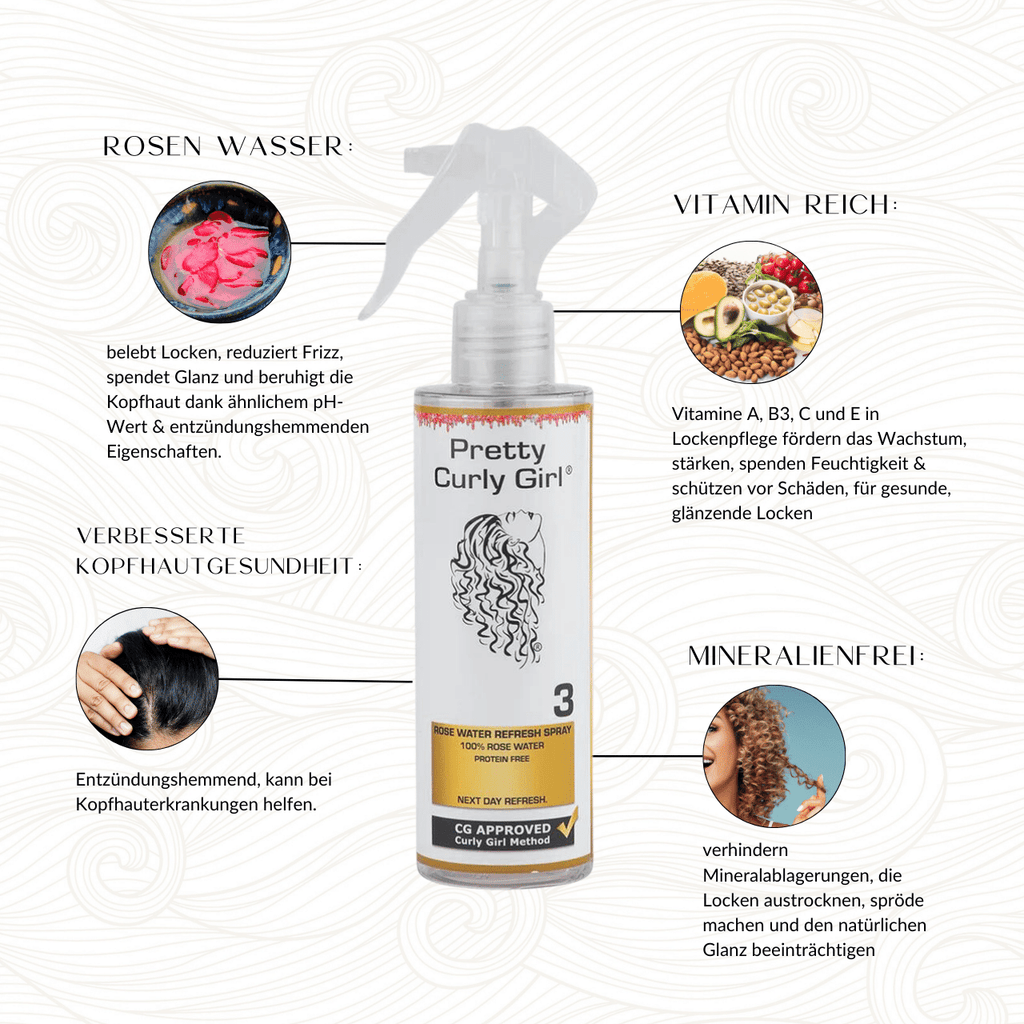 ROSEN WASSER:

belebt Locken, reduziert Frizz, spendet Glanz und beruhigt die Kopfhaut dank ähnlichem pH-Wert & entzündungshemmenden Eigenschaften.

VERBESSERTE KOPFHAUTGESUNDHEIT:

Entzündungshemmend, kann bei Kopfhauterkrankungen helfen.

Pretty Curly Girl®

3

ROSE WATER REFRESH SPRAY
100% ROSE WATER
PROTEIN FREE

NEXT DAY REFRESH.

CG APPROVED
Curly Girl Method

VITAMIN REICH:

Vitamine A, B3, C und E in Lockenpflege fördern das Wachstum, stärken, spenden Feuchtigkeit & schützen vor Schäden, für gesunde, glänzende Locken

MINERALIENFREI:

verhindern Mineralablagerungen, die Locken austrocknen, spröde machen und den natürlichen Glanz beeinträchtigen